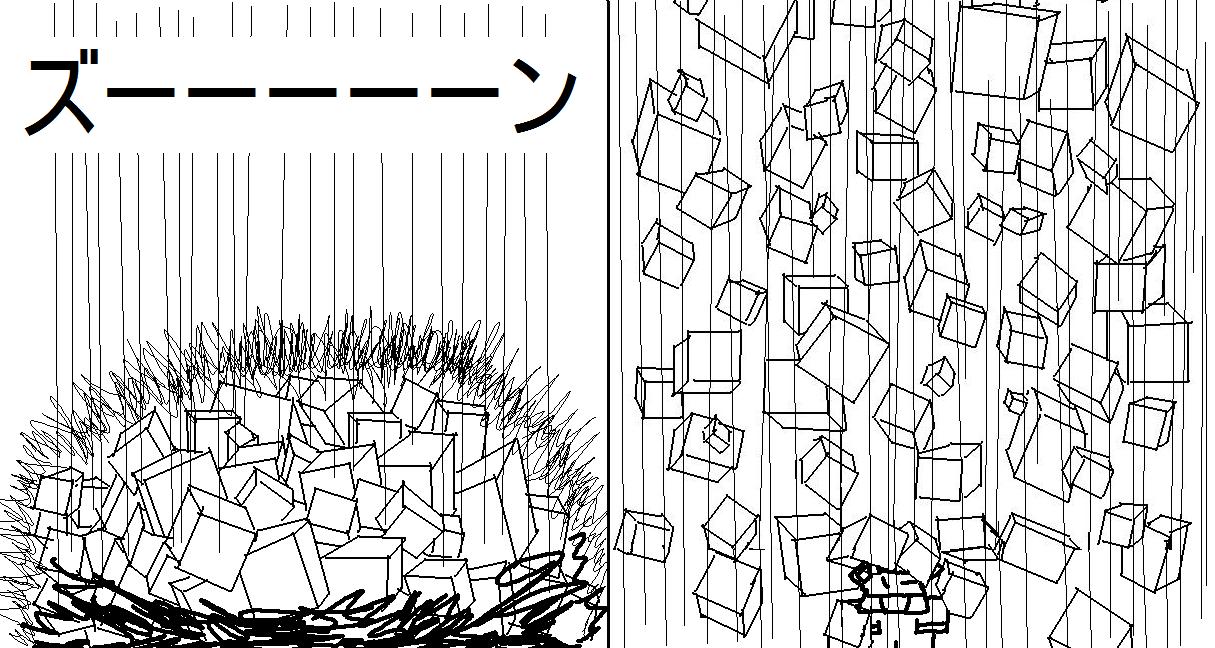 ズーーーーーン